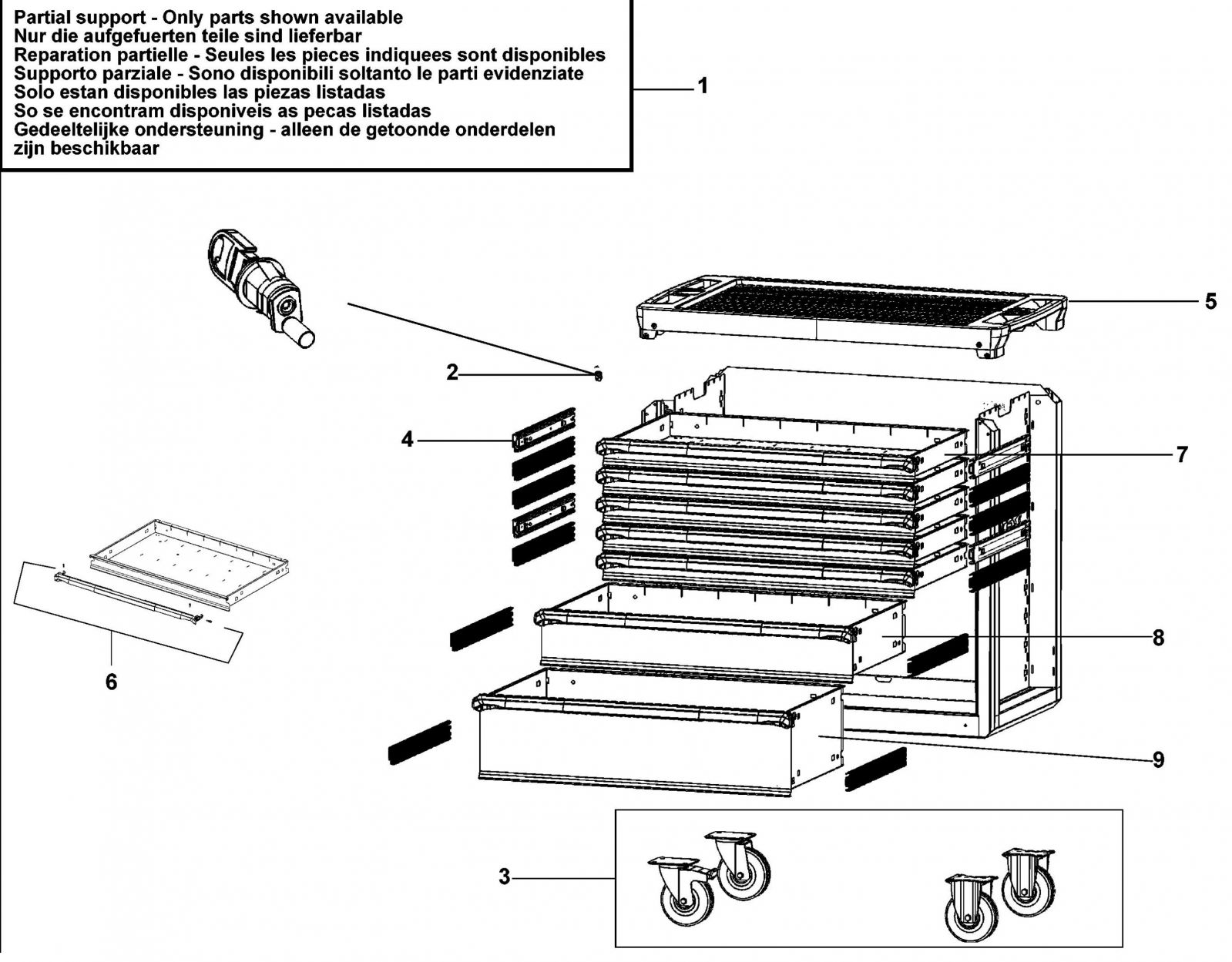 Partial support - Only parts shown available
Nur die aufgefuerten teile sind lieferbar
Reparation partielle - Seules les pieces indiquees sont disponibles
Supporto parziale - Sono disponibili soltanto le parti evidenziate
Solo estan disponibles las piezas listadas
So se encontram disponiveis as pecas listadas
Gedeeltelijke ondersteuning - alleen de getoonde onderdelen zijn beschikbaar

1

5

2

4

7

6

8

9

3